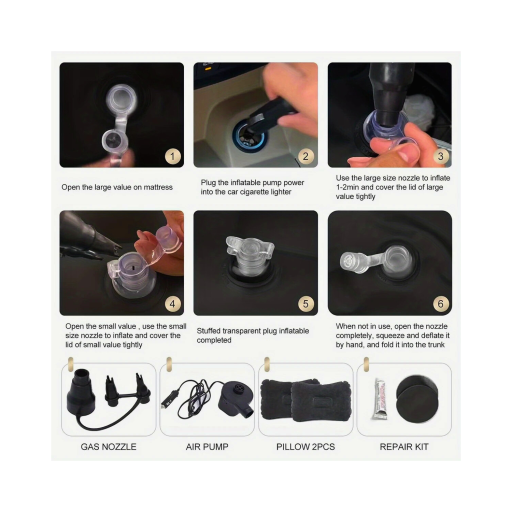 1

Open the large value on mattress

2

Plug the inflatable pump power into the car cigarette lighter

3

Use the large size nozzle to inflate 1-2min and cover the lid of large value tightly

4

Open the small value , use the small size nozzle to inflate and cover the lid of small value tightly

5

Stuffed transparent plug inflatable completed

6

When not in use, open the nozzle completely, squeeze and deflate it by hand, and fold it into the trunk

GAS NOZZLE

AIR PUMP

PILLOW 2PCS

REPAIR KIT