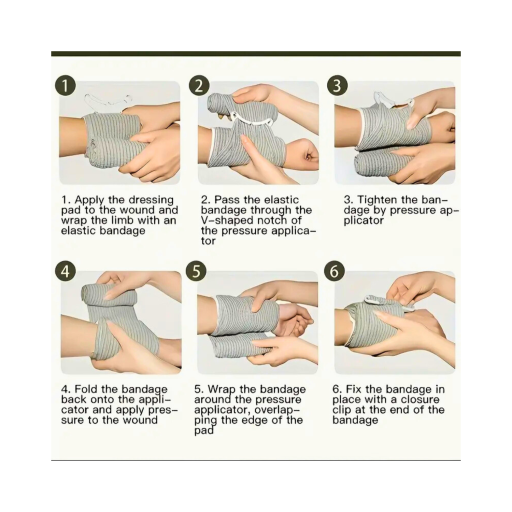 1

2

3

1. Apply the dressing pad to the wound and wrap the limb with an elastic bandage

2. Pass the elastic bandage through the V-shaped notch of the pressure applicator

3. Tighten the bandage by pressure applicator

4

5

6

4. Fold the bandage back onto the applicator and apply pressure to the wound

5. Wrap the bandage around the pressure applicator, overlapping the edge of the pad

6. Fix the bandage in place with a closure clip at the end of the bandage